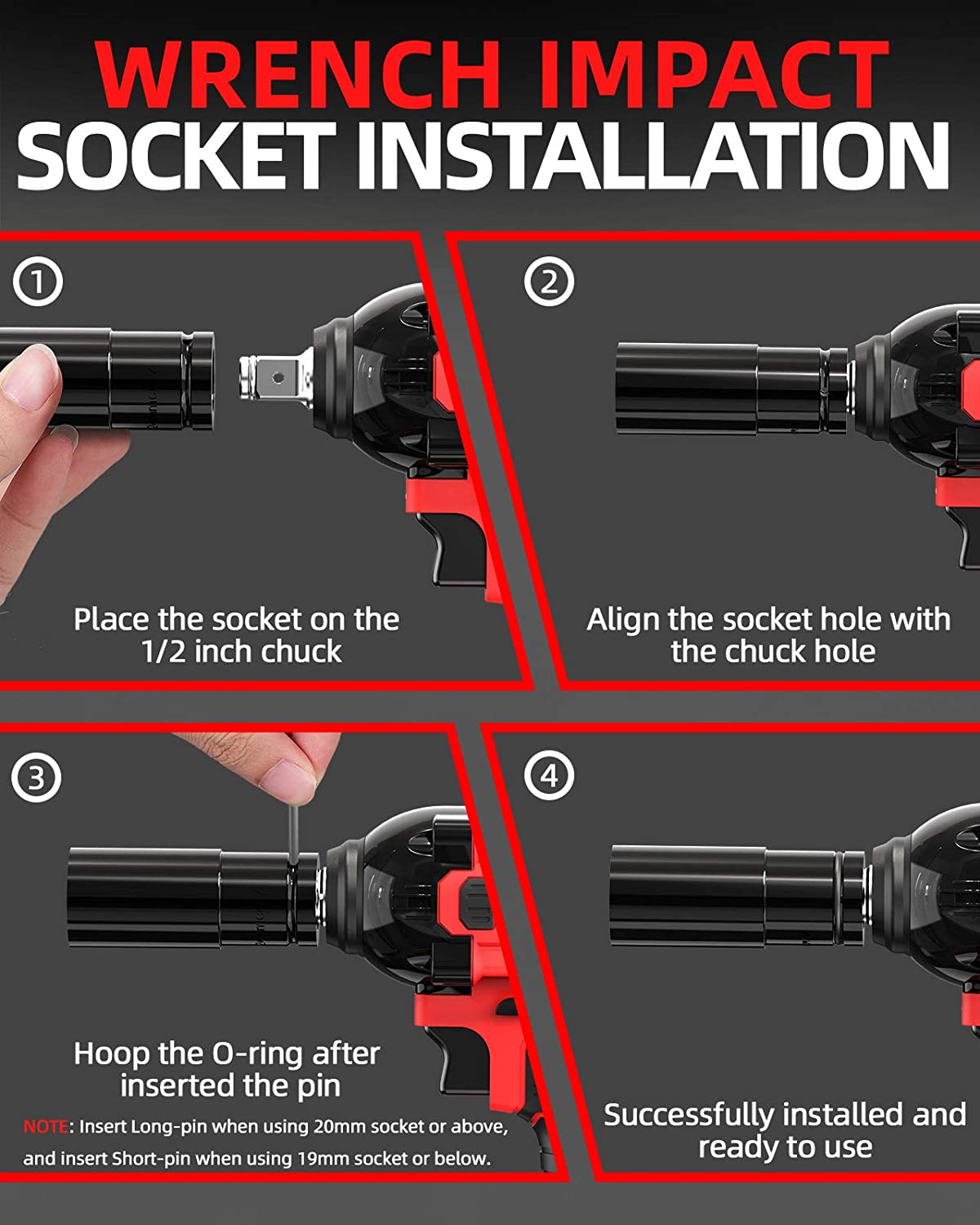 WRENCH IMPACT
SOCKET INSTALLATION

①
Place the socket on the 1/2 inch chuck

②
Align the socket hole with the chuck hole

③
Hoop the O-ring after inserted the pin

NOTE: Insert Long-pin when using 20mm socket or above, and insert Short-pin when using 19mm socket or below.

④
Successfully installed and ready to use